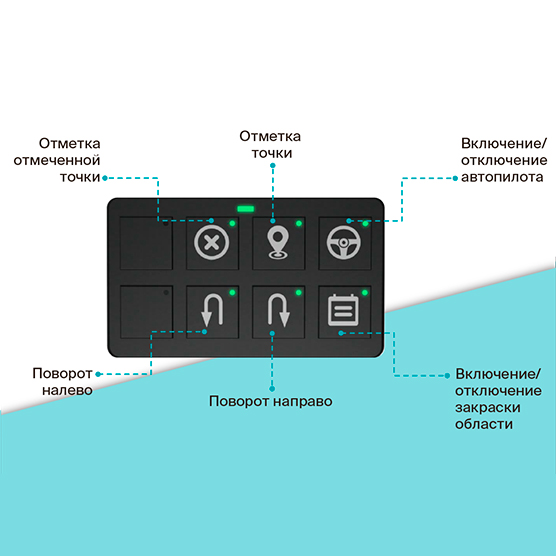 Отметка отмеченной точки

Отметка точки

Включение/ отключение автопилота

Поворот налево

Поворот направо

Включение/ отключение закраски области